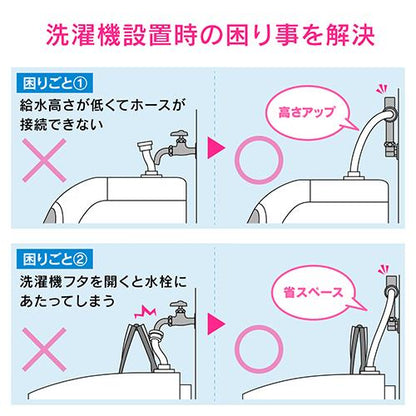 洗濯機設置時の困り事を解決

困りごと①
給水高さが低くてホースが接続できない

高さアップ

困りごと②
洗濯機フタを開くと水栓にあたってしまう

省スペース