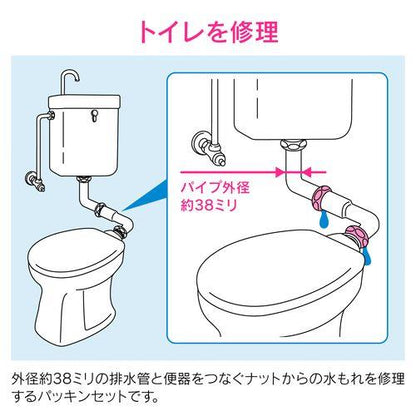 トイレを修理

パイプ外径
約38ミリ

外径約38ミリの排水管と便器をつなぐナットからの水もれを修理するパッキンセットです。