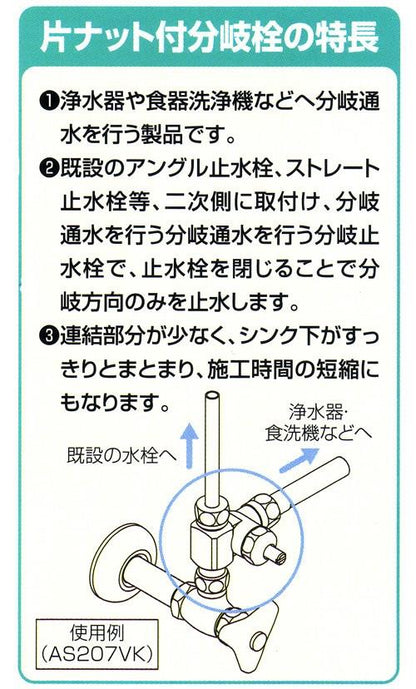 片ナット付分岐栓の特長

❶浄水器や食器洗浄機などへ分岐通水を行う製品です。

❷既設のアングル止水栓、ストレート止水栓等、二次側に取付け、分岐通水を行う分岐通水を行う分岐止水栓で、止水栓を閉じることで分岐方向のみを止水します。

❸連結部分が少なく、シンク下がすっきりとまとまり、施工時間の短縮にもなります。

既設の水栓へ

浄水器・食洗機などへ

使用例
(AS207VK)