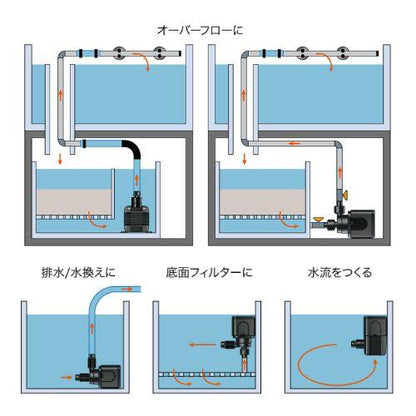 オーバーフローに

排水/水換えに

底面フィルターに

水流をつくる